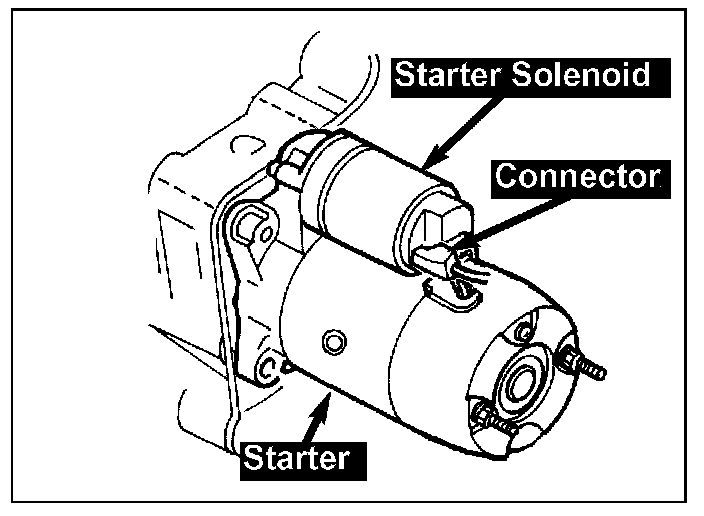 Starter Solenoid
Connector
Starter