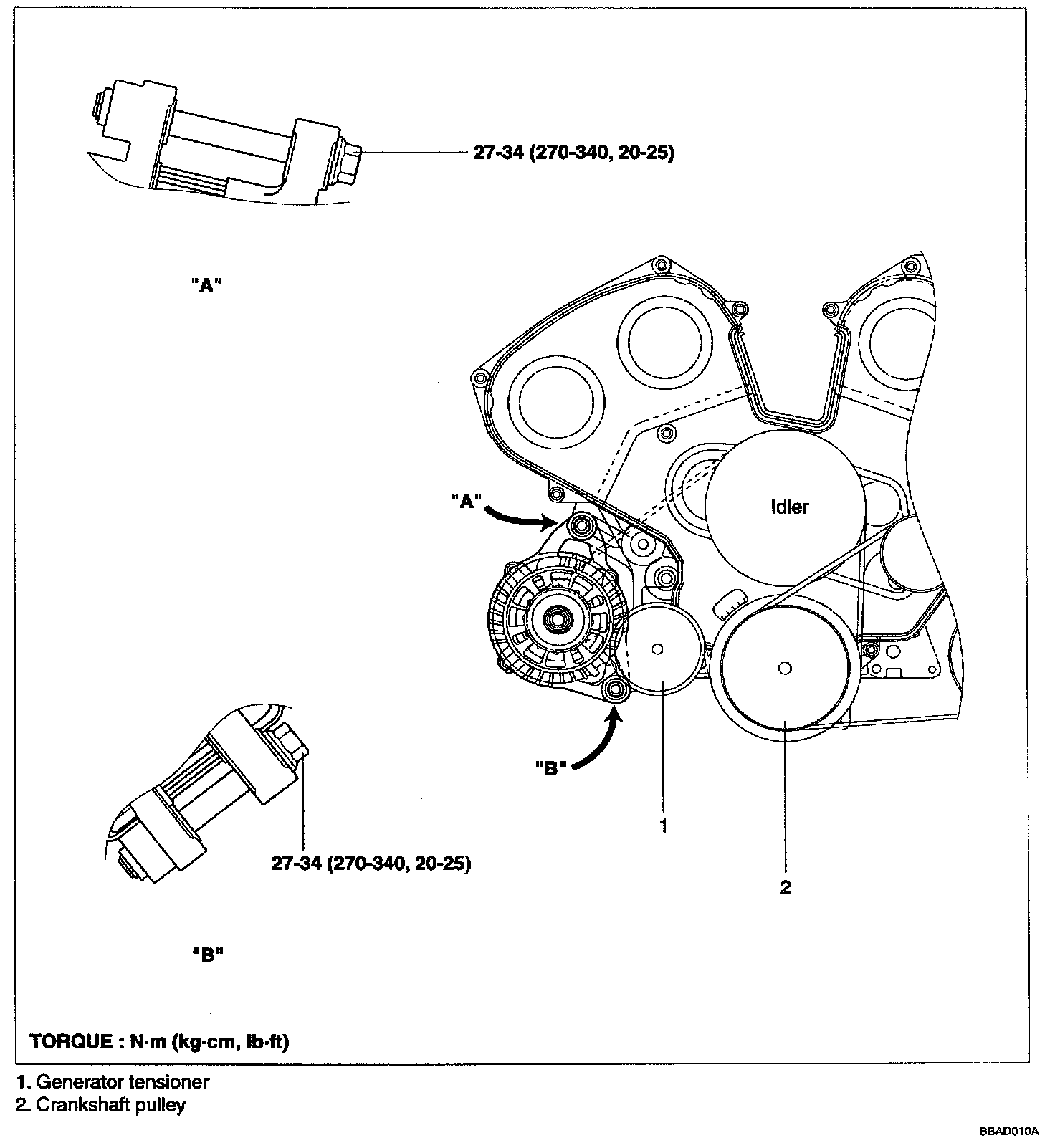 27-34 (270-340, 20-25)

"A"

"A"

Idler

"B"

1

2

27-34 (270-340, 20-25)

"B"

TORQUE : N·m (kg·cm, lb·ft)

1. Generator tensioner
2. Crankshaft pulley

BBAD010A