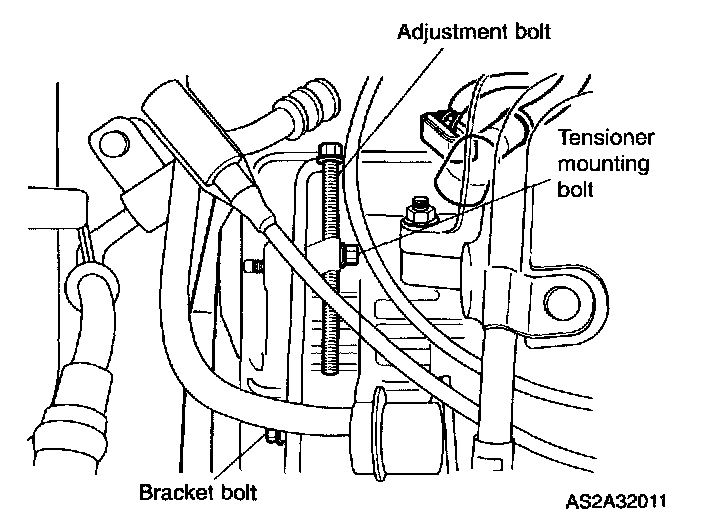 Adjustment bolt

Tensioner mounting bolt

Bracket bolt

AS2A32011