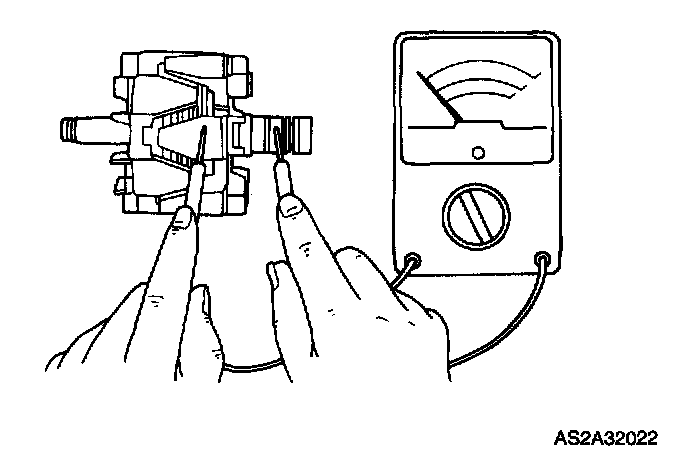 AS2A32022