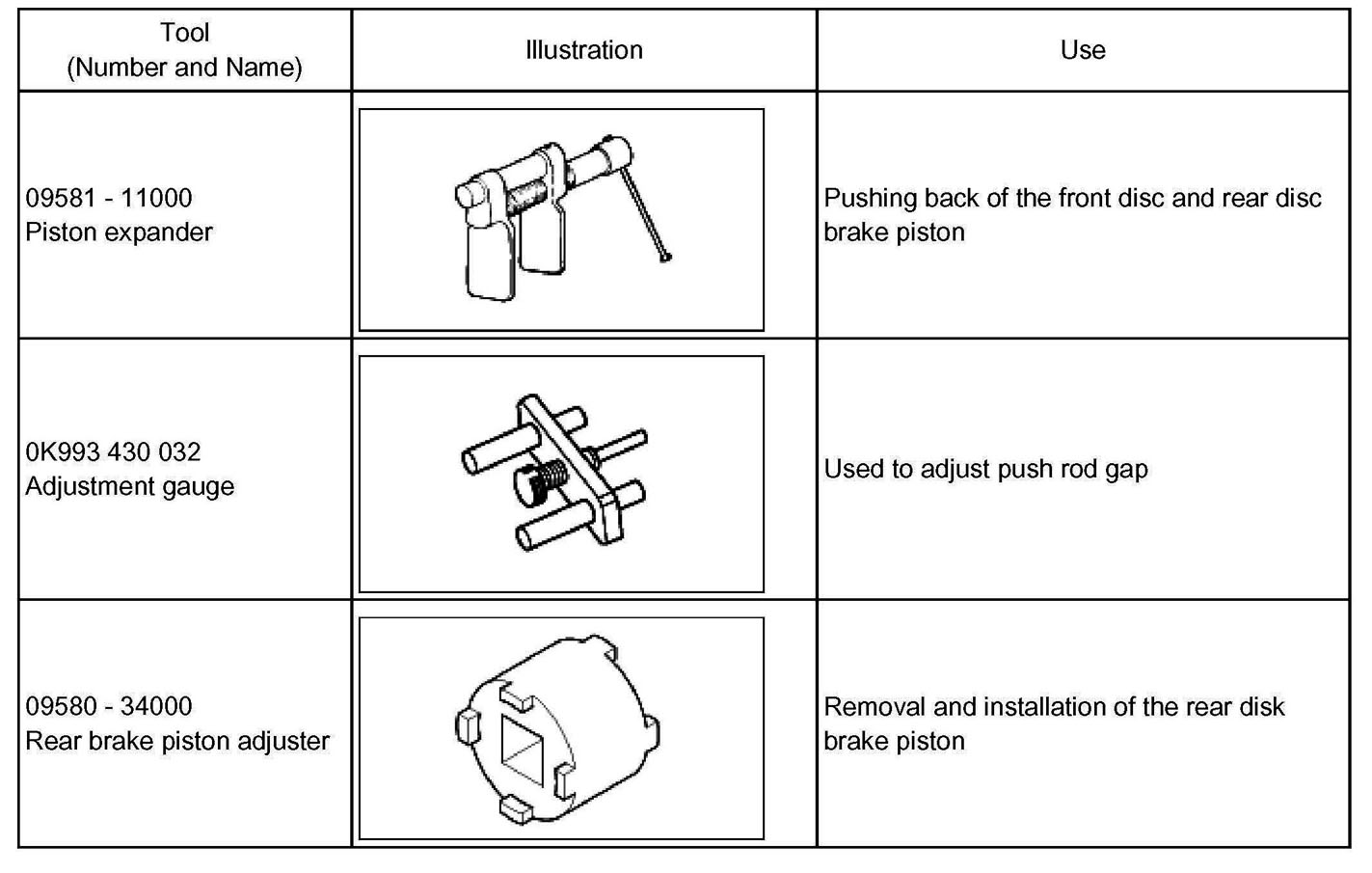 | Tool (Number and Name) | Illustration | Use |
|---|---|---|
| 09581 - 11000 Piston expander | | Pushing back of the front disc and rear disc brake piston |
| 0K993 430 032 Adjustment gauge | | Used to adjust push rod gap |
| 09580 - 34000 Rear brake piston adjuster | | Removal and installation of the rear disk brake piston |