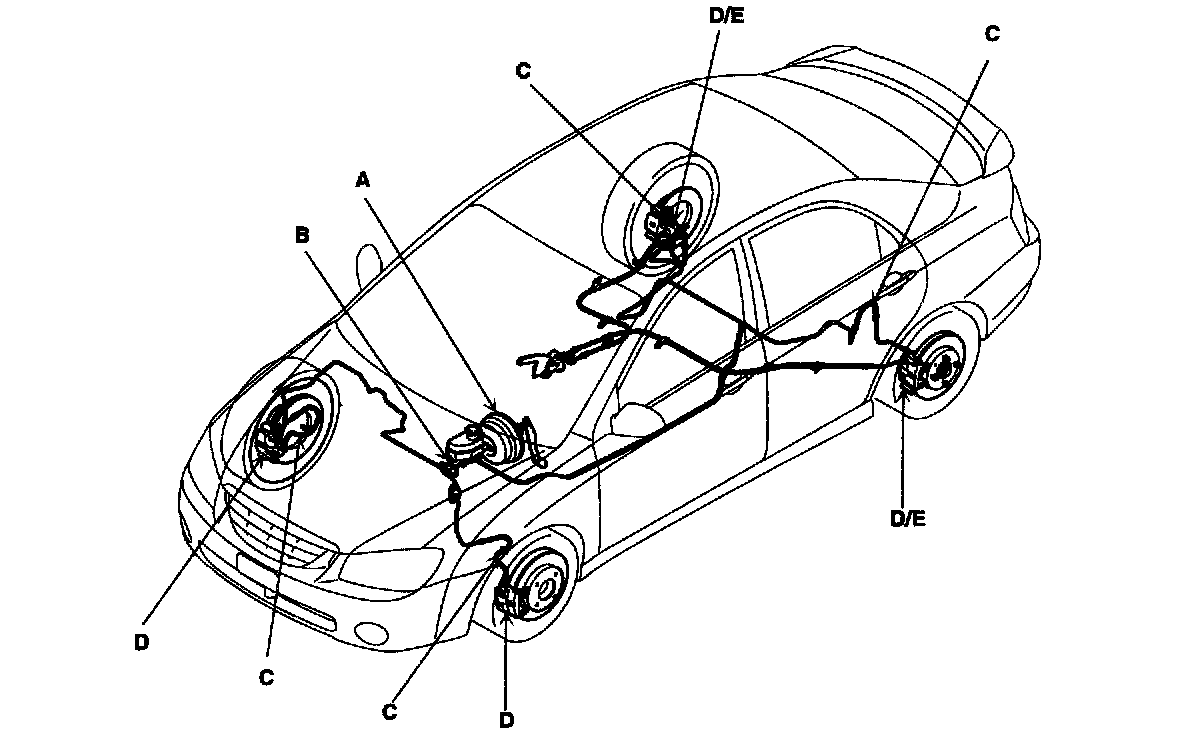 D/E
C
C
A
B
D/E
D
C
C
D