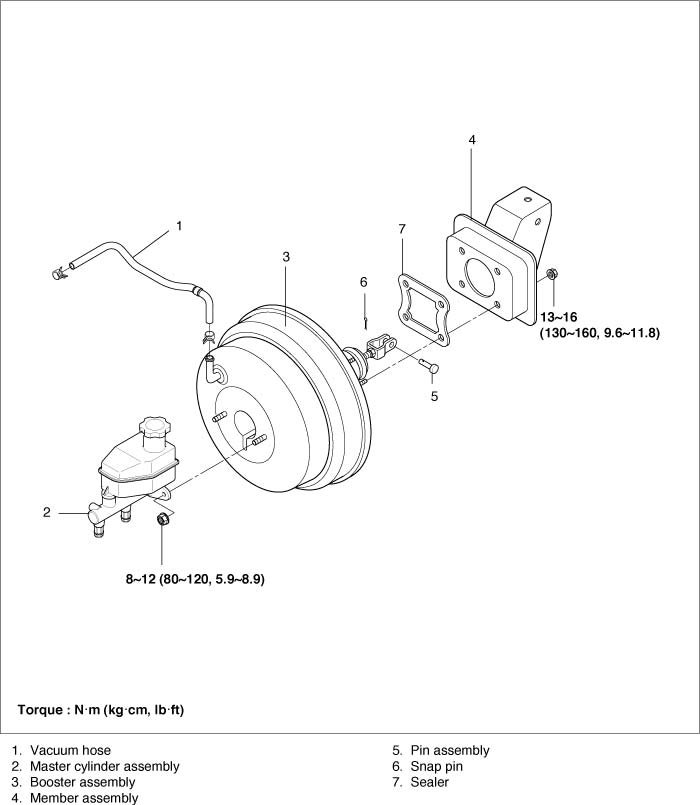 4

1

7

3

6

13~16
(130~160, 9.6~11.8)

5

2

8~12 (80~120, 5.9~8.9)

Torque : N·m (kg·cm, lb·ft)

1. Vacuum hose
2. Master cylinder assembly
3. Booster assembly
4. Member assembly

5. Pin assembly
6. Snap pin
7. Sealer