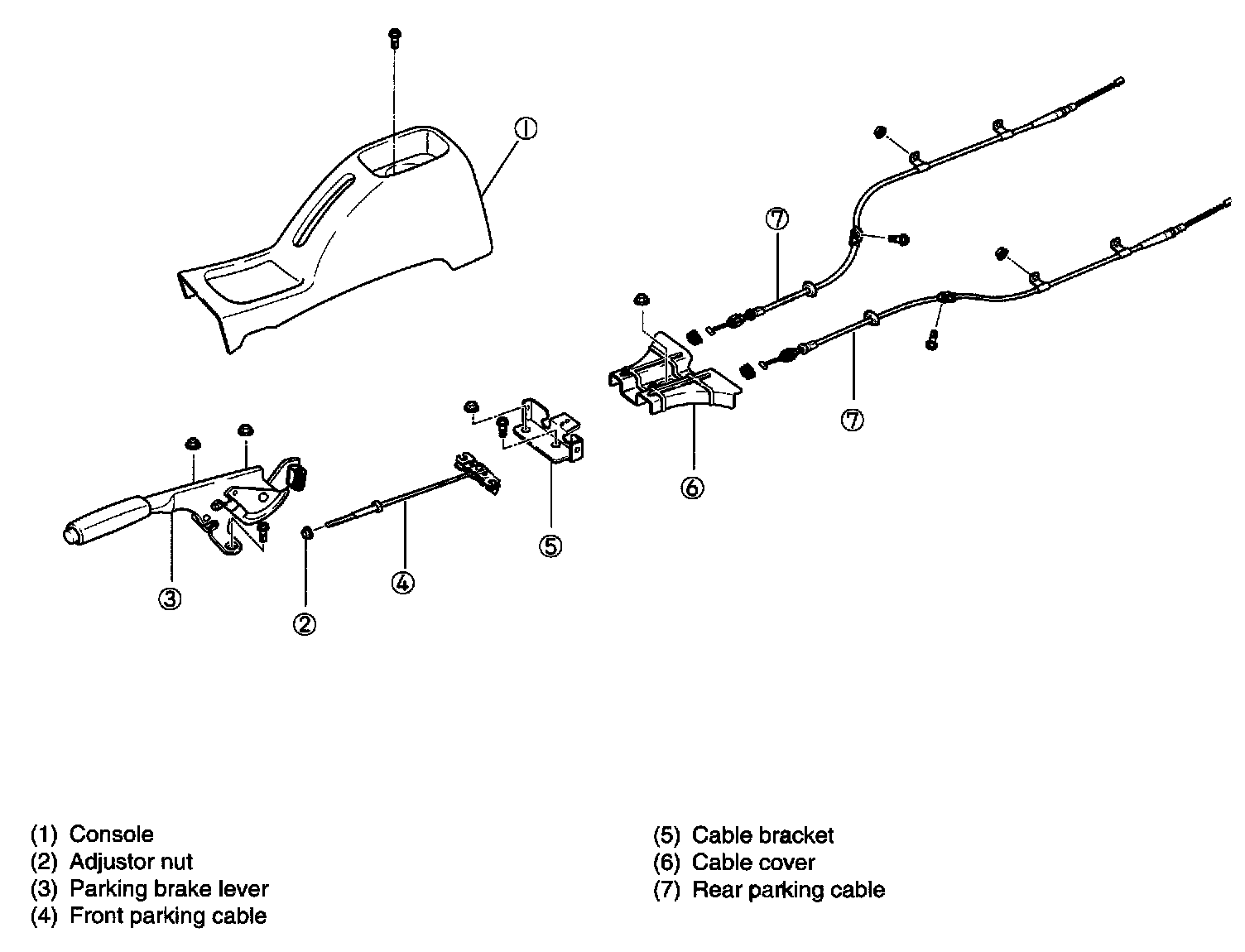 ①
⑦
⑦
⑥
⑤
④
③
②

(1) Console
(2) Adjustor nut
(3) Parking brake lever
(4) Front parking cable

(5) Cable bracket
(6) Cable cover
(7) Rear parking cable