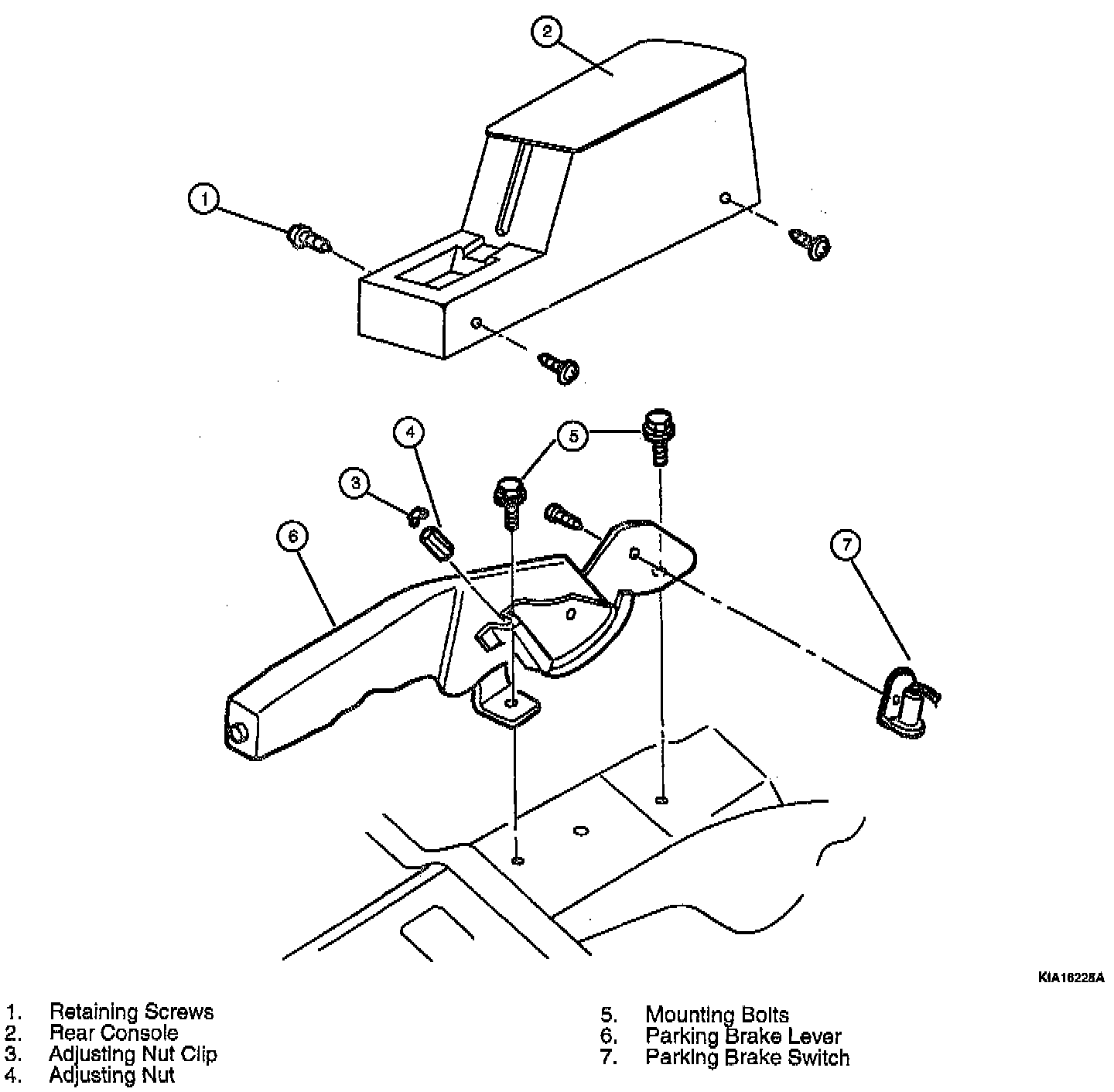 2

1

4

5

3

6

7

KIA16228A

1. Retaining Screws
2. Rear Console
3. Adjusting Nut Clip
4. Adjusting Nut

5. Mounting Bolts
6. Parking Brake Lever
7. Parking Brake Switch