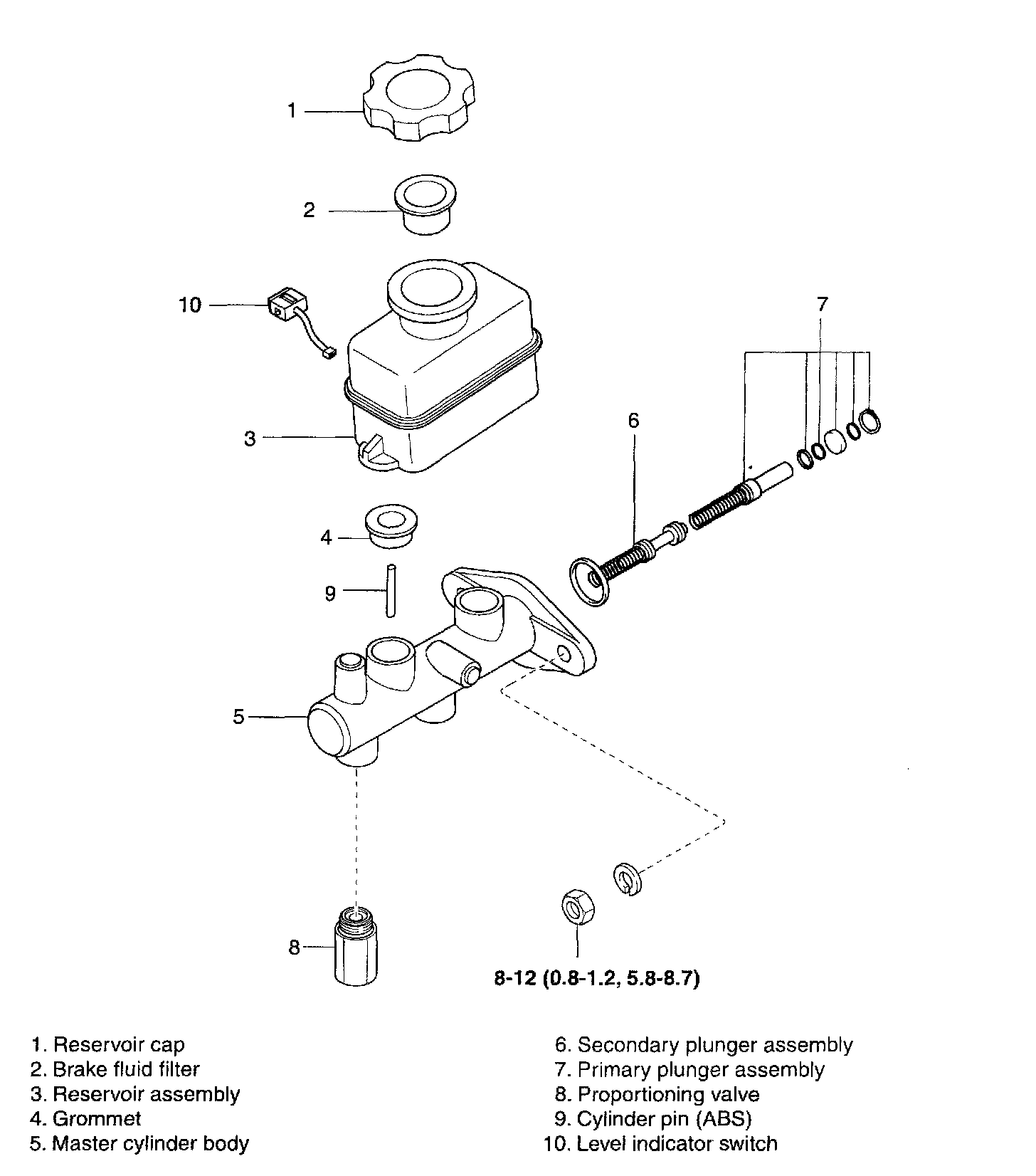 1

2

10

7

3

6

4

9

5

8

8-12 (0.8-1.2, 5.8-8.7)

1. Reservoir cap
2. Brake fluid filter
3. Reservoir assembly
4. Grommet
5. Master cylinder body

6. Secondary plunger assembly
7. Primary plunger assembly
8. Proportioning valve
9. Cylinder pin (ABS)
10. Level indicator switch