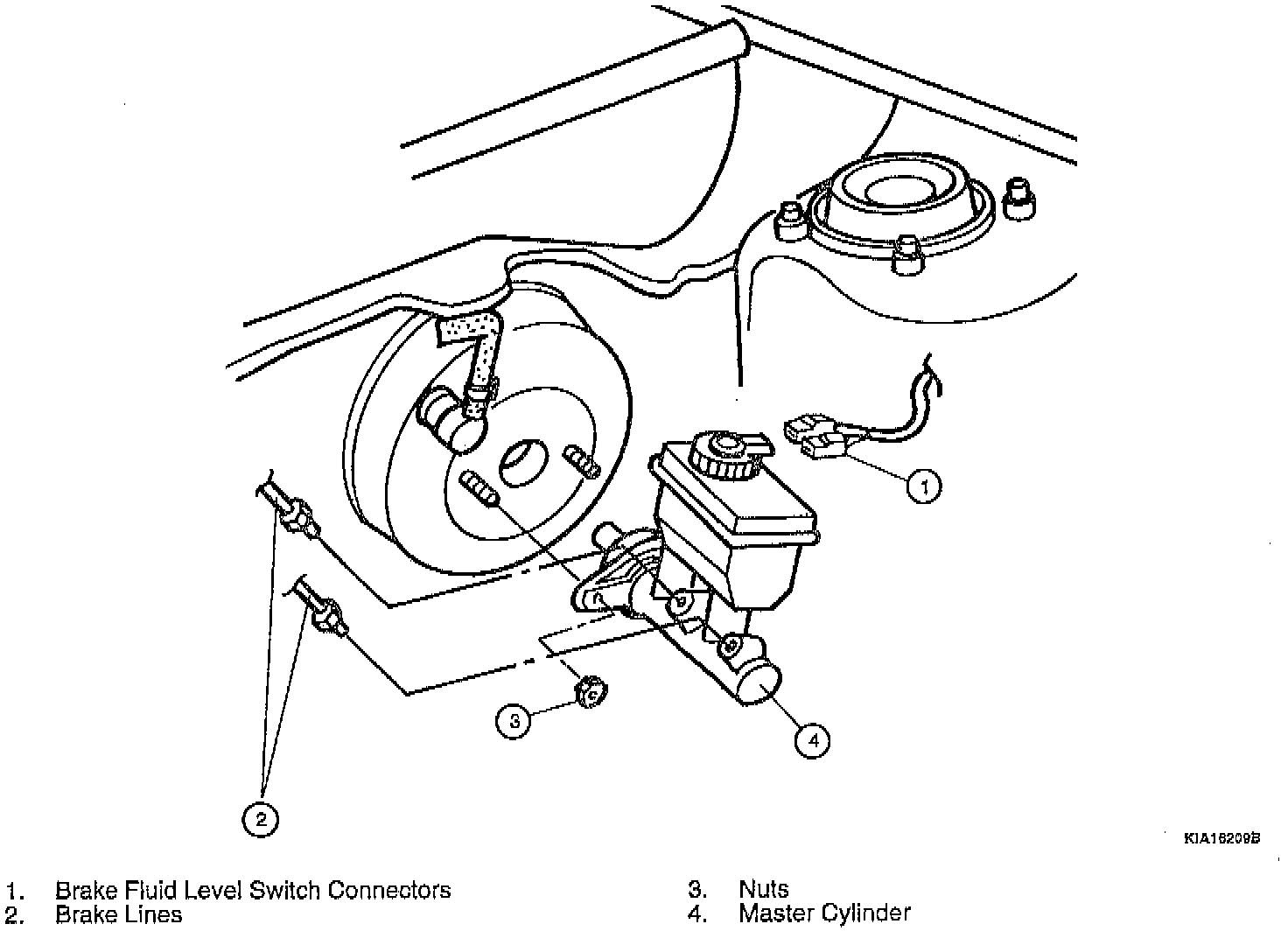 1

3

4

2

KIA16209B

1. Brake Fluid Level Switch Connectors
2. Brake Lines

3. Nuts
4. Master Cylinder