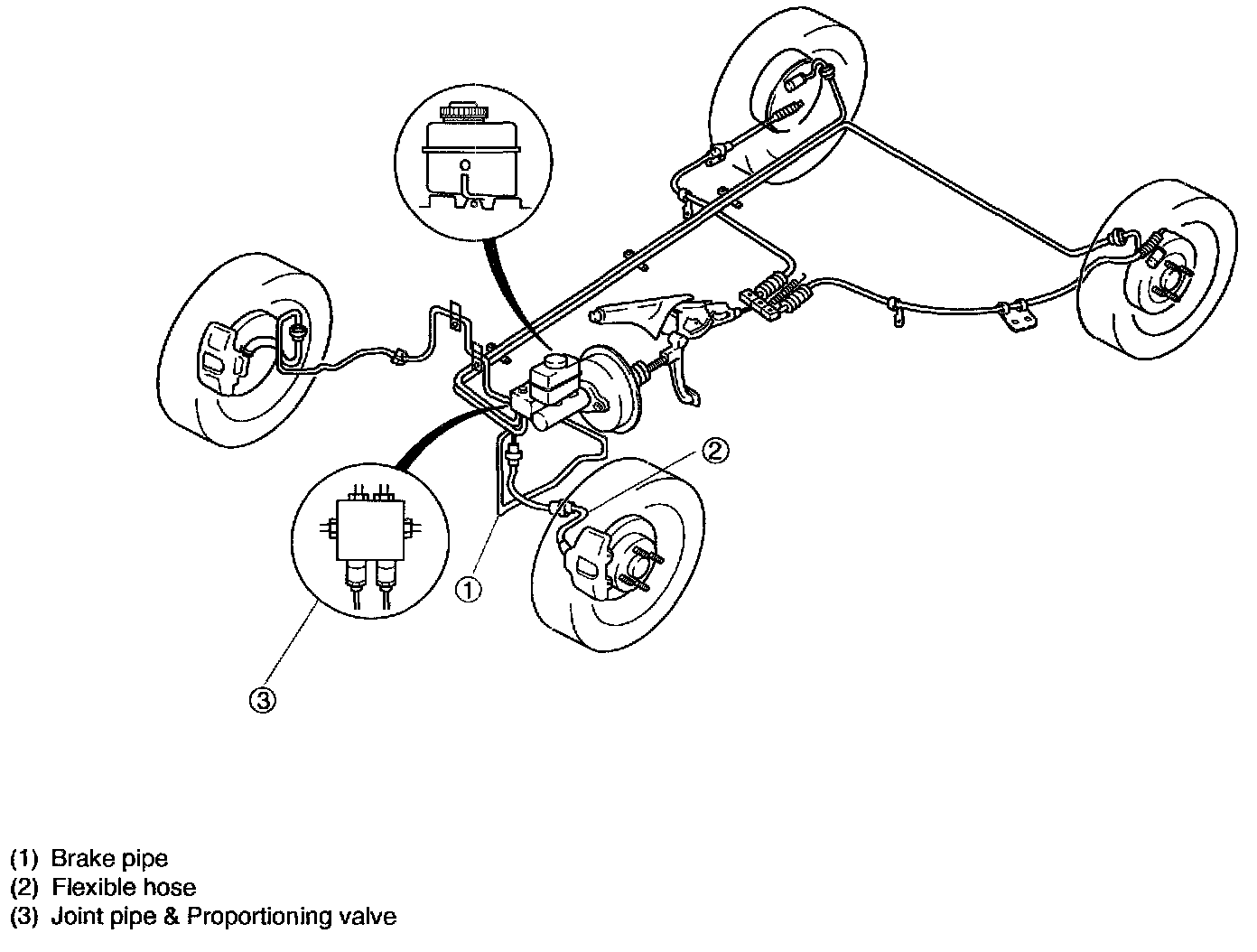 2

1

3

(1) Brake pipe
(2) Flexible hose
(3) Joint pipe & Proportioning valve