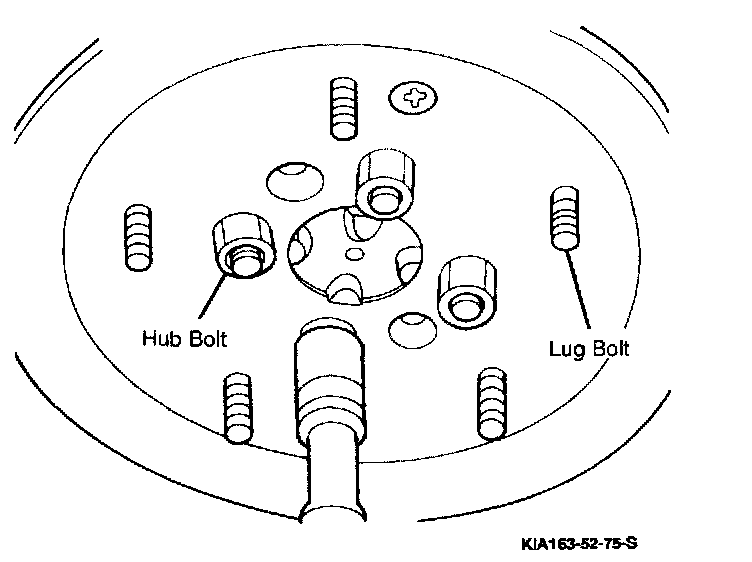 Hub Bolt

Lug Bolt

KIA163-52-75-S