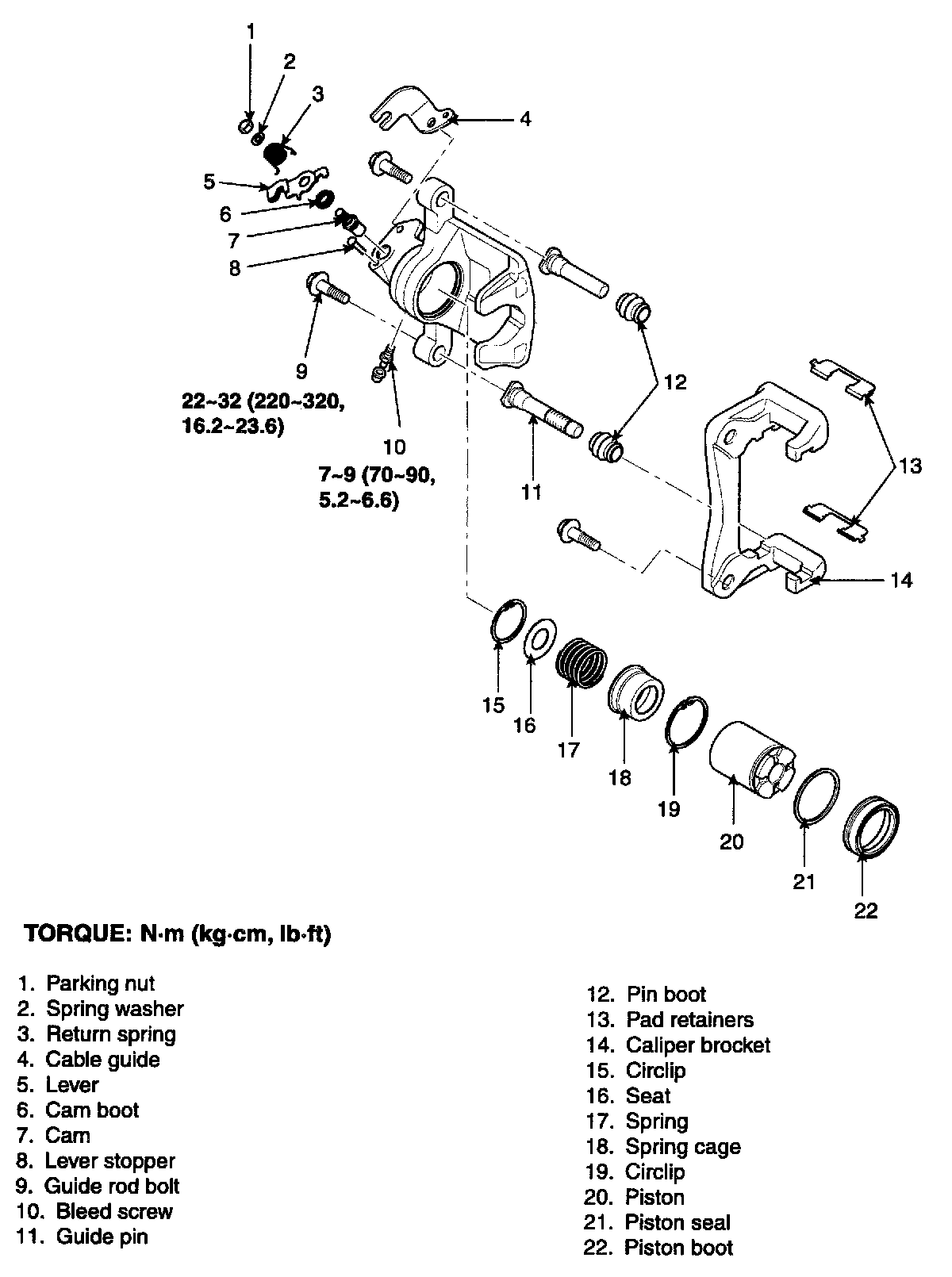 1
2
3
4
5
6
7
8
9
22~32 (220~320, 16.2~23.6)
10
7~9 (70~90, 5.2~6.6)
11
12
13
14
15
16
17
18
19
20
21
22

TORQUE: N·m (kg·cm, lb·ft)

1. Parking nut
2. Spring washer
3. Return spring
4. Cable guide
5. Lever
6. Cam boot
7. Cam
8. Lever stopper
9. Guide rod bolt
10. Bleed screw
11. Guide pin

12. Pin boot
13. Pad retainers
14. Caliper brocket
15. Circlip
16. Seat
17. Spring
18. Spring cage
19. Circlip
20. Piston
21. Piston seal
22. Piston boot