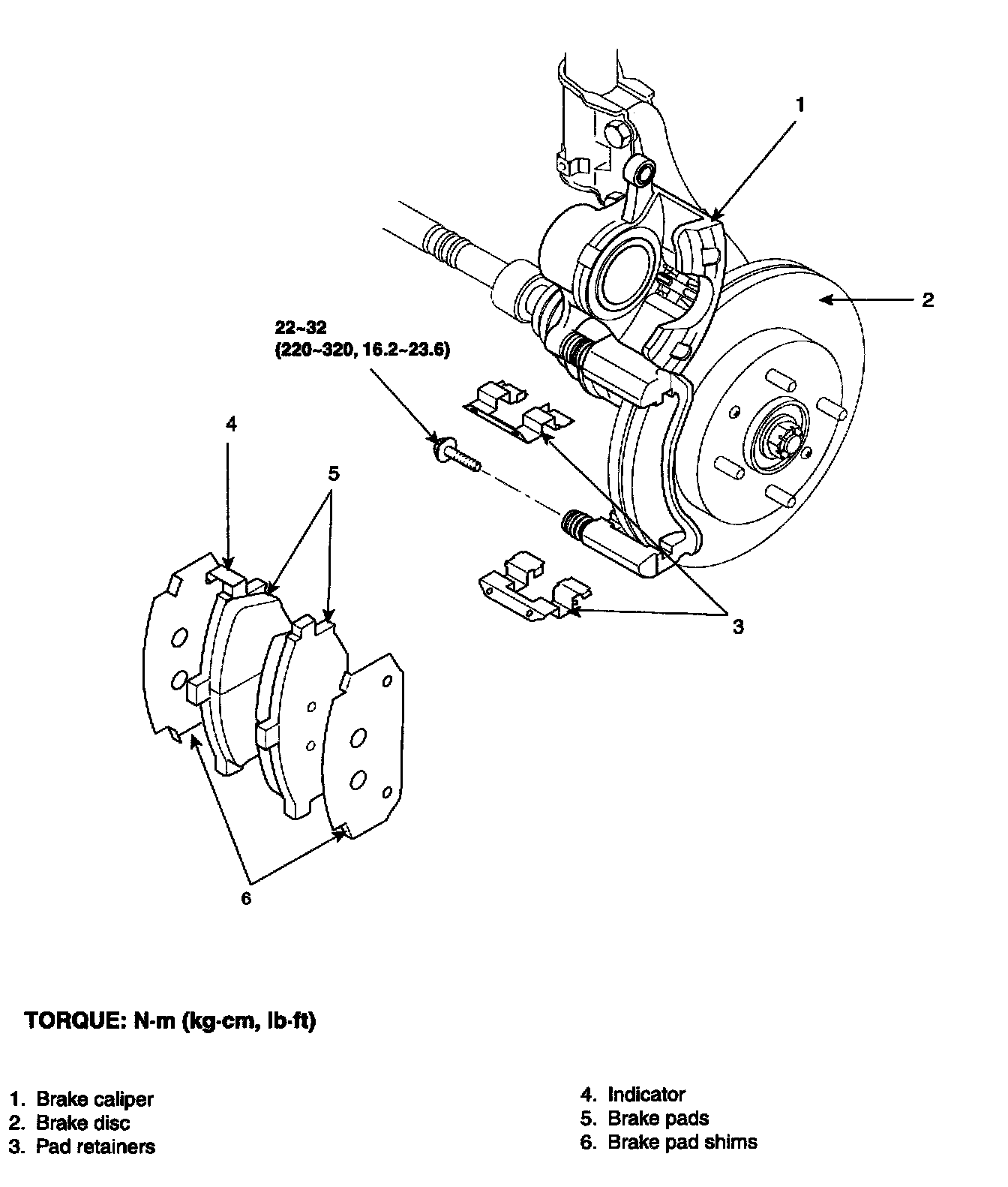 1

2

22~32
(220~320, 16.2~23.6)

4

5

3

6

TORQUE: N·m (kg·cm, lb·ft)

1. Brake caliper
2. Brake disc
3. Pad retainers

4. Indicator
5. Brake pads
6. Brake pad shims