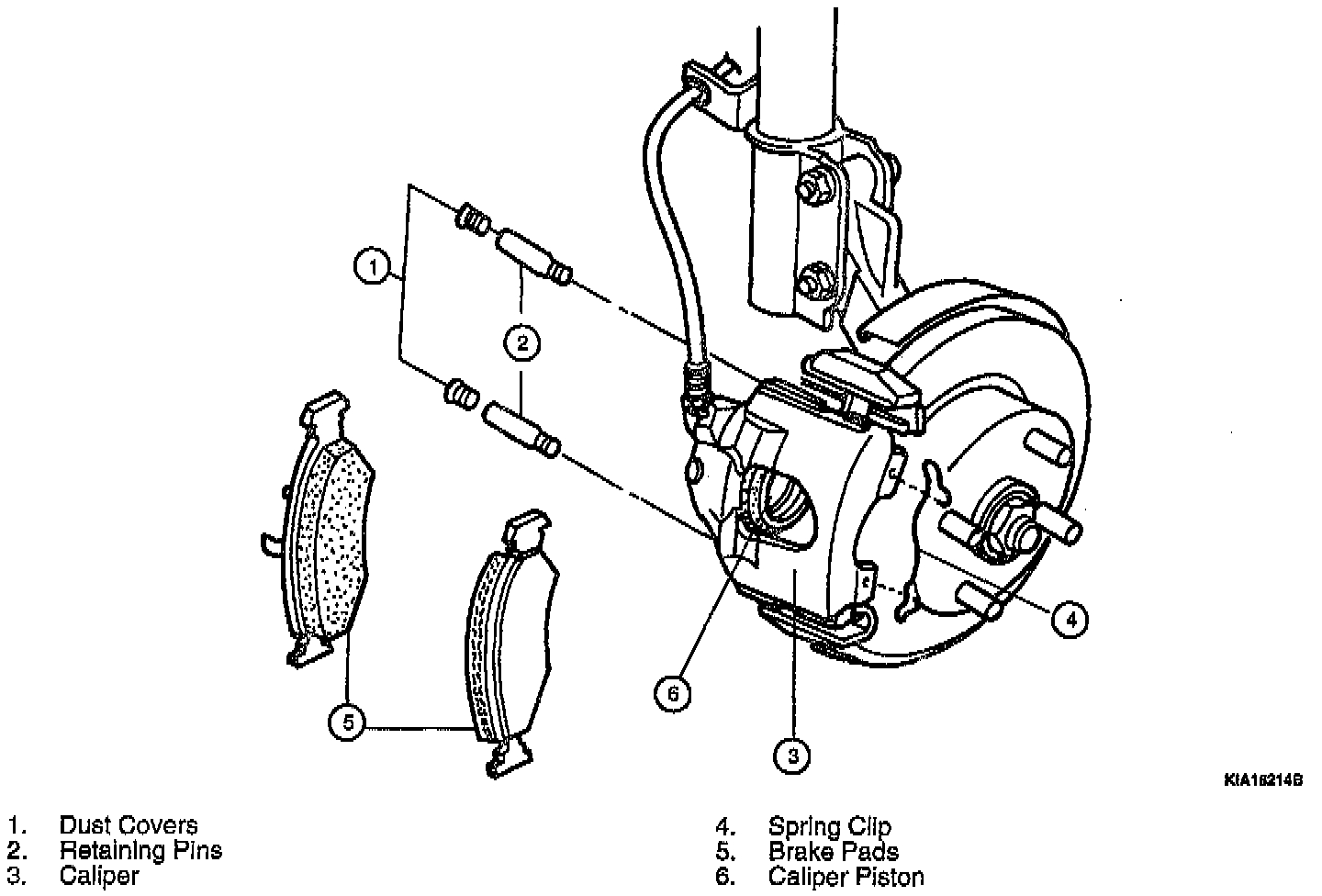 1
2
5
6
3
4

KIA16214B

1. Dust Covers
2. Retaining Pins
3. Caliper

4. Spring Clip
5. Brake Pads
6. Caliper Piston