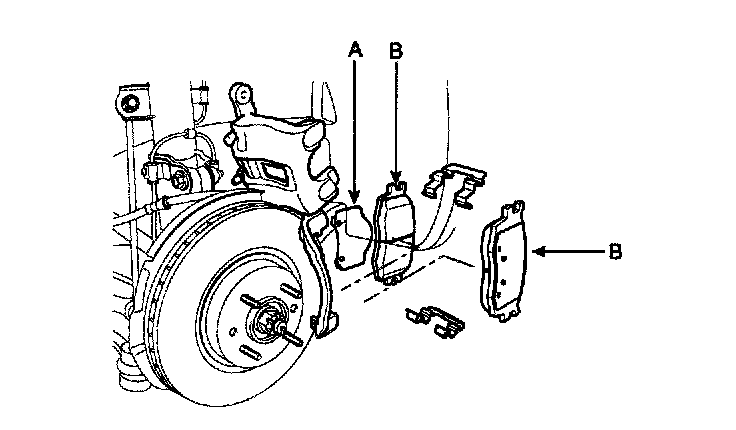 A
B
B