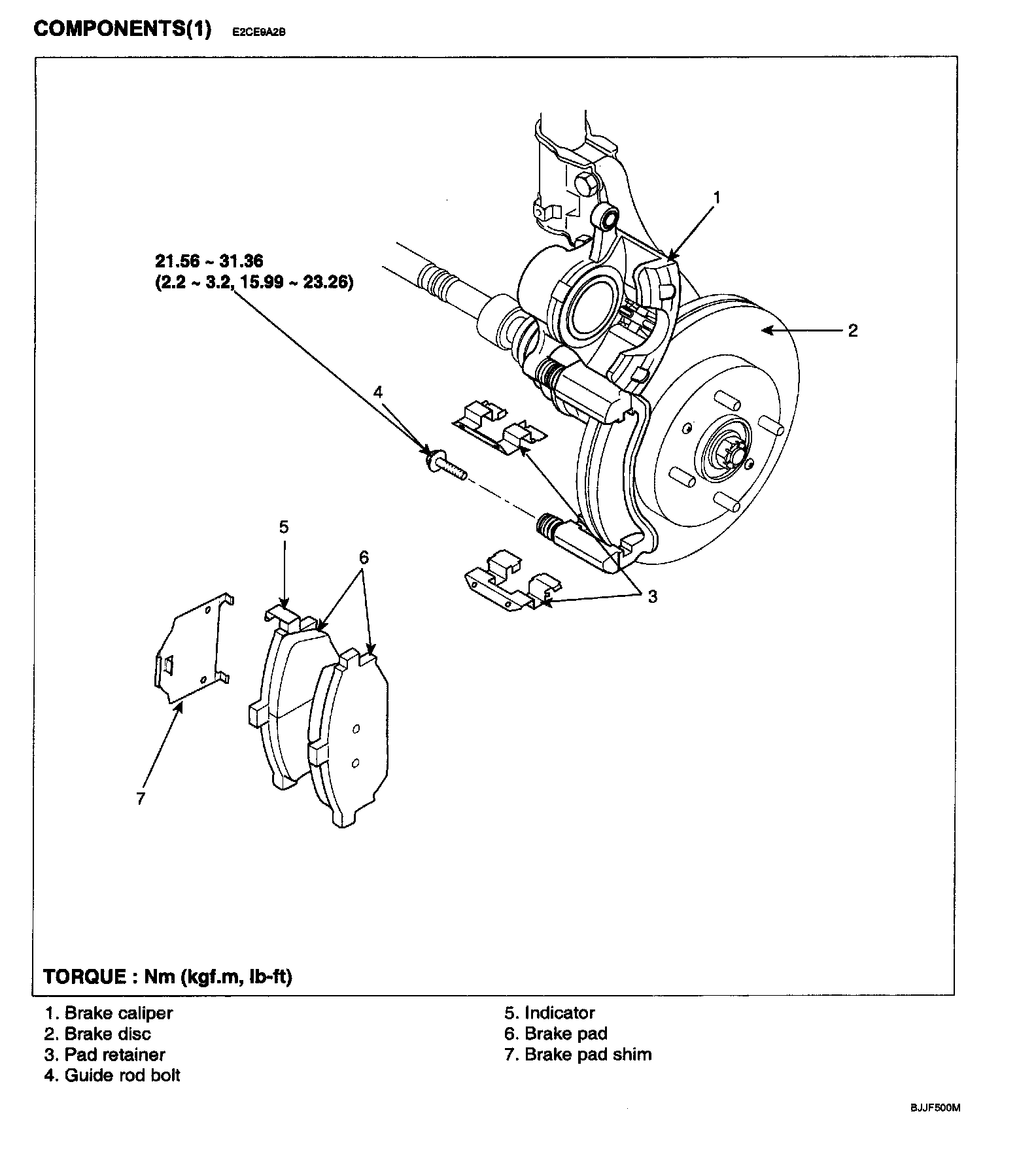 COMPONENTS(1) E2CE9A2B

1

21.56 ~ 31.36
(2.2 ~ 3.2, 15.99 ~ 23.26)

2

4

5

6

3

7

TORQUE : Nm (kgf.m, lb-ft)

1. Brake caliper
2. Brake disc
3. Pad retainer
4. Guide rod bolt

5. Indicator
6. Brake pad
7. Brake pad shim

BJJF500M