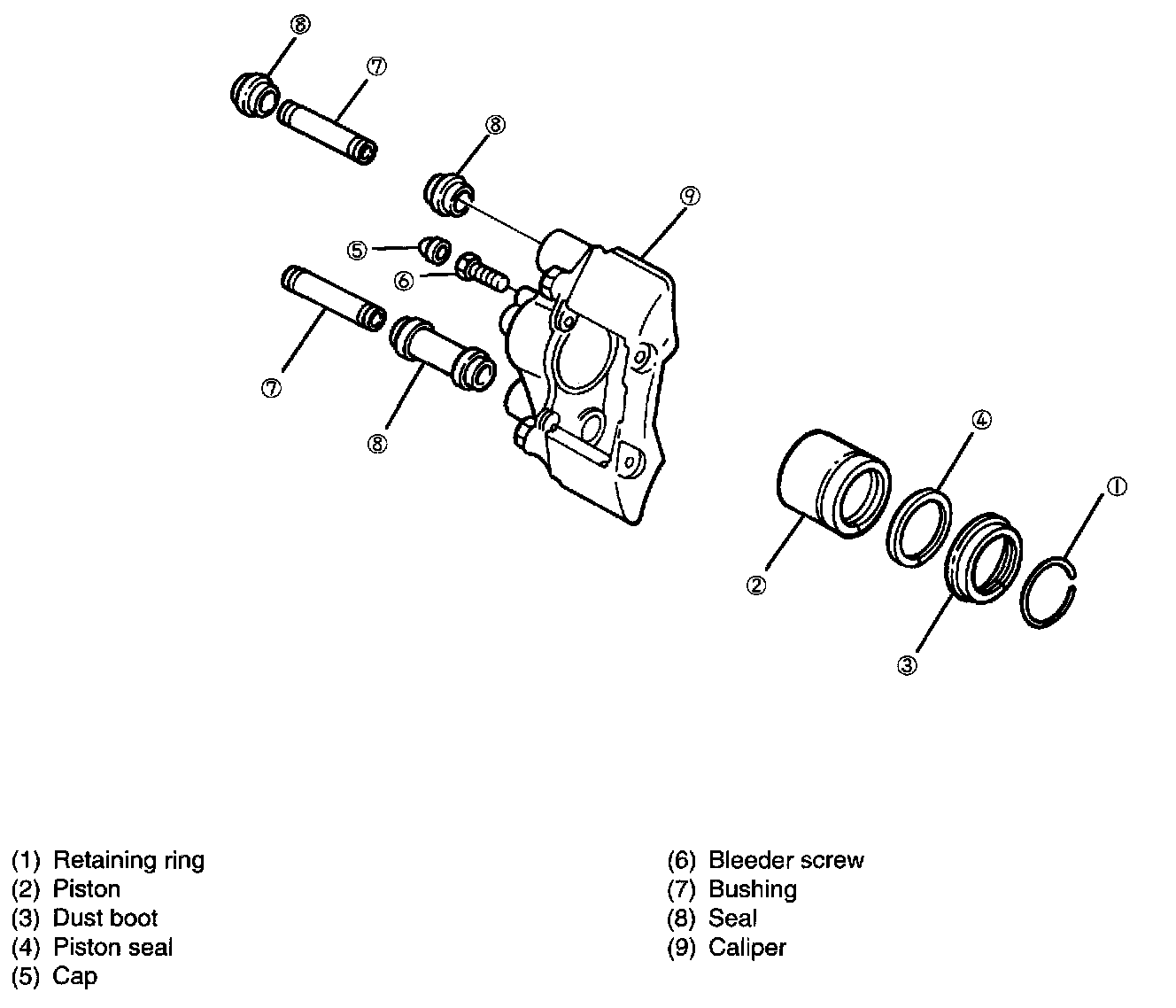 ⑧
⑦
⑧
⑨
⑤
⑥
⑦
⑧
④
①
②
③

(1) Retaining ring
(2) Piston
(3) Dust boot
(4) Piston seal
(5) Cap

(6) Bleeder screw
(7) Bushing
(8) Seal
(9) Caliper