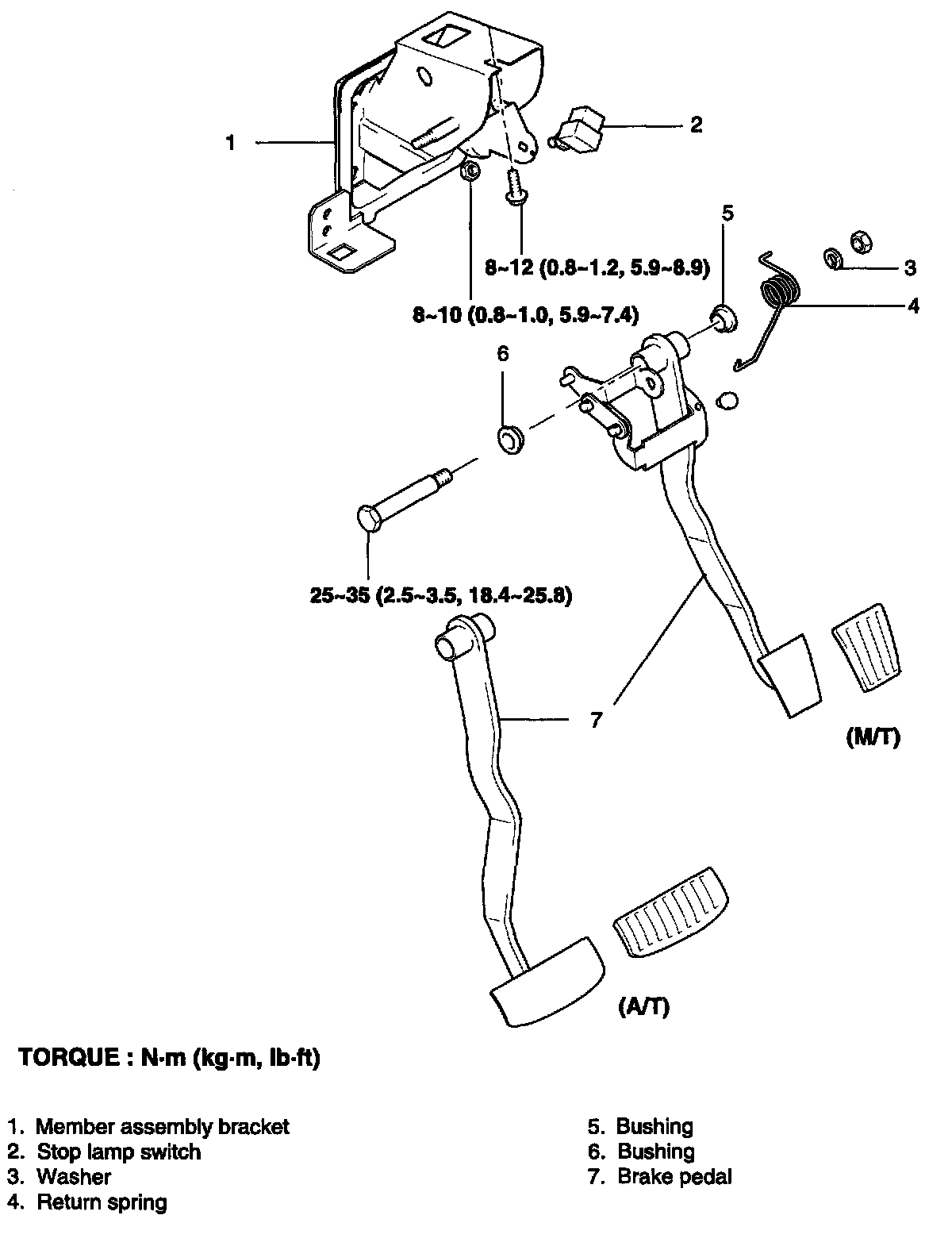 1

2

5

3

4

8~12 (0.8~1.2, 5.9~8.9)

8~10 (0.8~1.0, 5.9~7.4)

6

25~35 (2.5~3.5, 18.4~25.8)

7

(M/T)

(A/T)

TORQUE : N·m (kg·m, lb·ft)

1. Member assembly bracket
2. Stop lamp switch
3. Washer
4. Return spring

5. Bushing
6. Bushing
7. Brake pedal