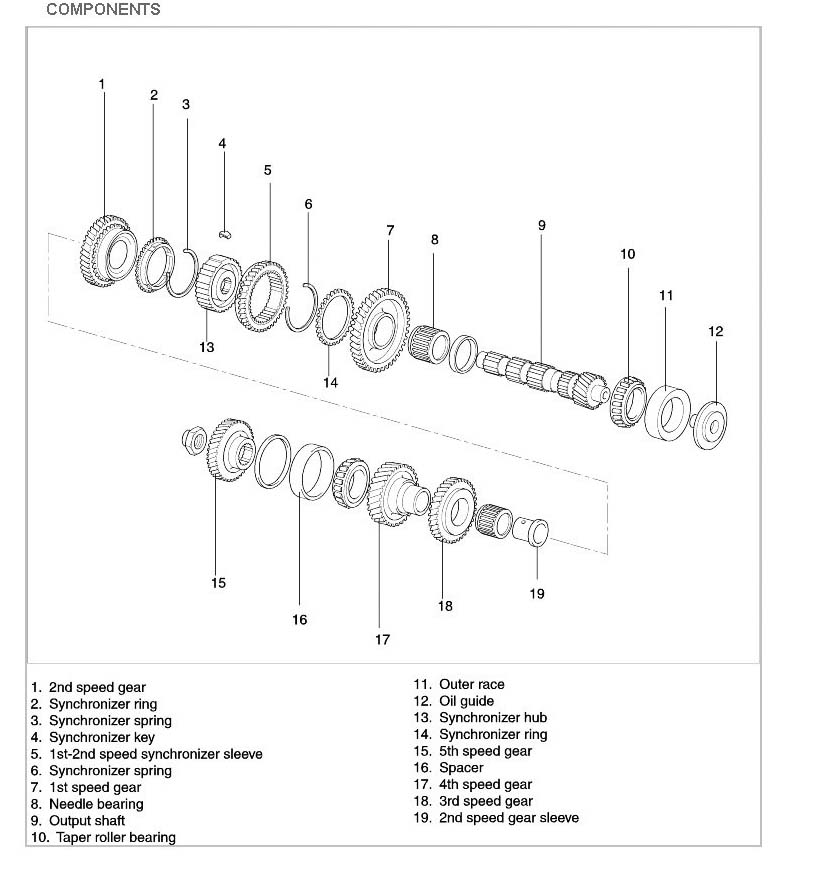 COMPONENTS

1
2
3
4
5
6
7
8
9
10
11
12
13
14
15
16
17
18
19

1. 2nd speed gear
2. Synchronizer ring
3. Synchronizer spring
4. Synchronizer key
5. 1st-2nd speed synchronizer sleeve
6. Synchronizer spring
7. 1st speed gear
8. Needle bearing
9. Output shaft
10. Taper roller bearing

11. Outer race
12. Oil guide
13. Synchronizer hub
14. Synchronizer ring
15. 5th speed gear
16. Spacer
17. 4th speed gear
18. 3rd speed gear
19. 2nd speed gear sleeve