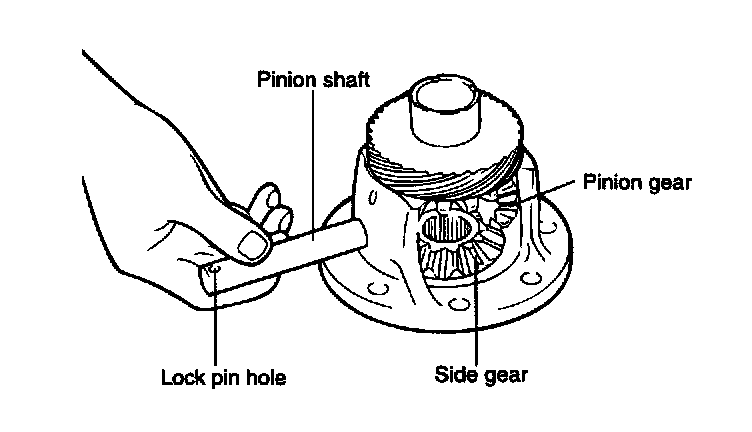 Pinion shaft
Pinion gear
Lock pin hole
Side gear