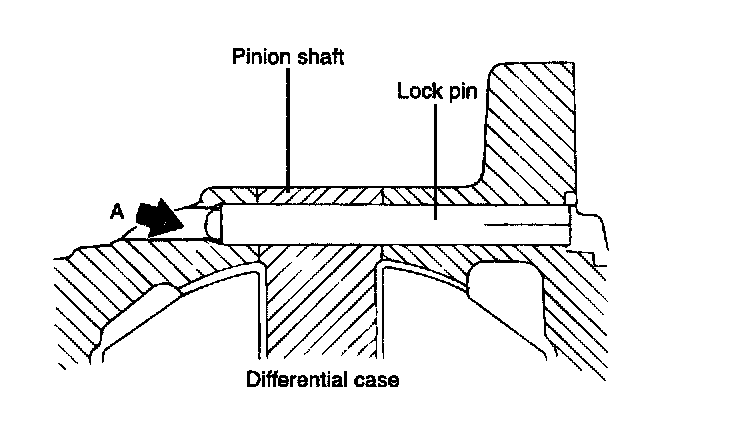 Pinion shaft

Lock pin

A

Differential case