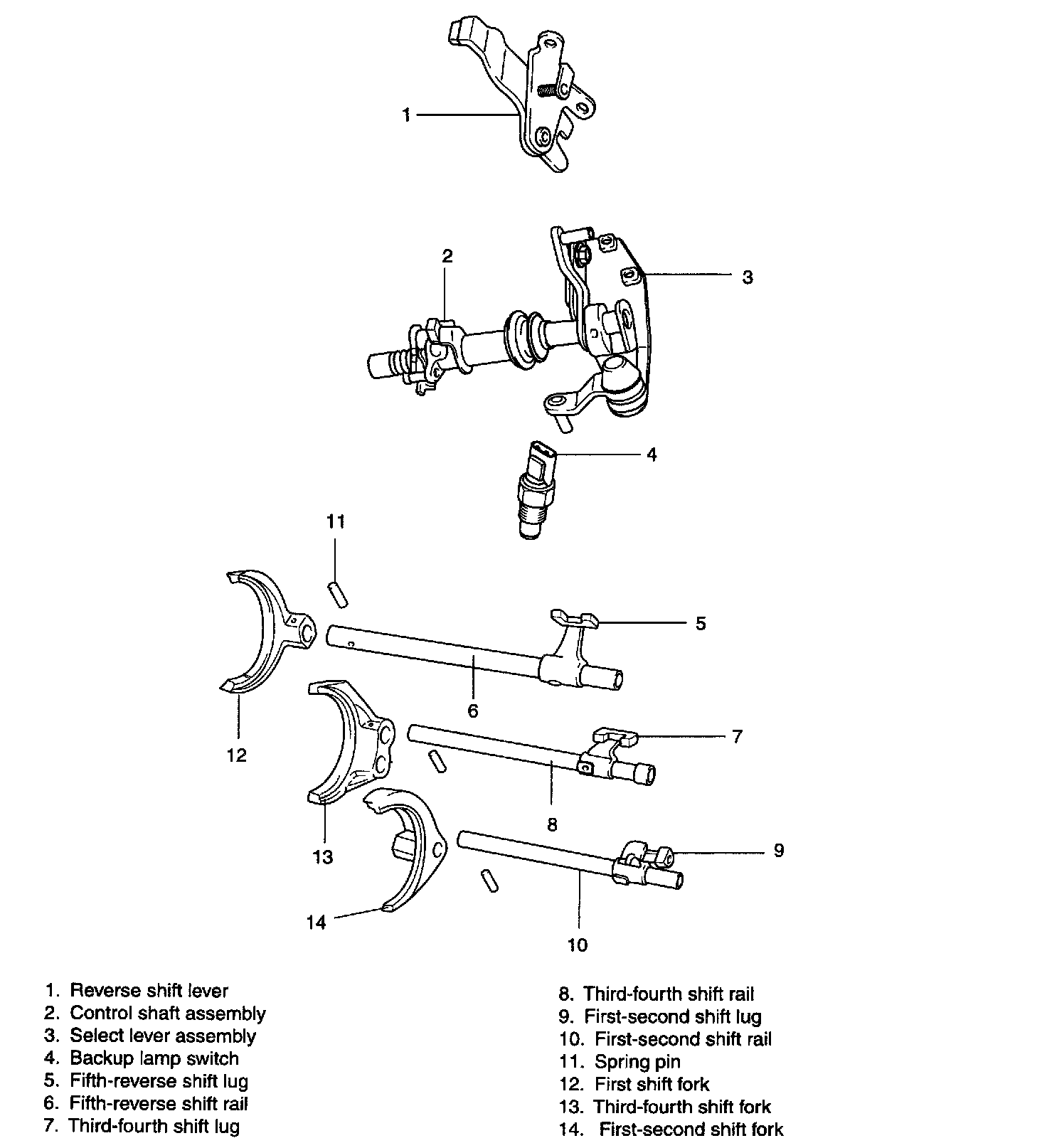 1
2
3
4
11
5
6
12
7
8
13
9
14
10

1. Reverse shift lever
2. Control shaft assembly
3. Select lever assembly
4. Backup lamp switch
5. Fifth-reverse shift lug
6. Fifth-reverse shift rail
7. Third-fourth shift lug

8. Third-fourth shift rail
9. First-second shift lug
10. First-second shift rail
11. Spring pin
12. First shift fork
13. Third-fourth shift fork
14. First-second shift fork