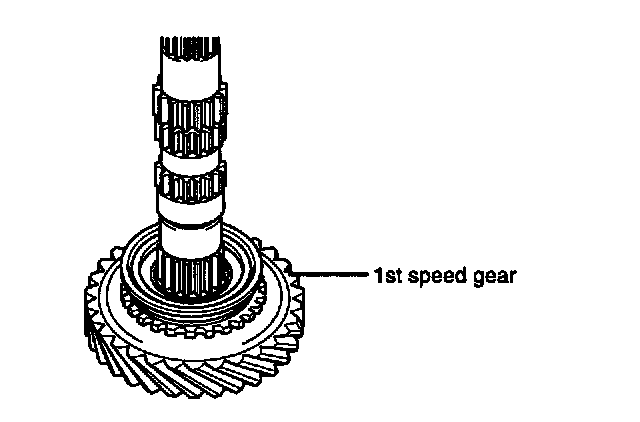 1st speed gear