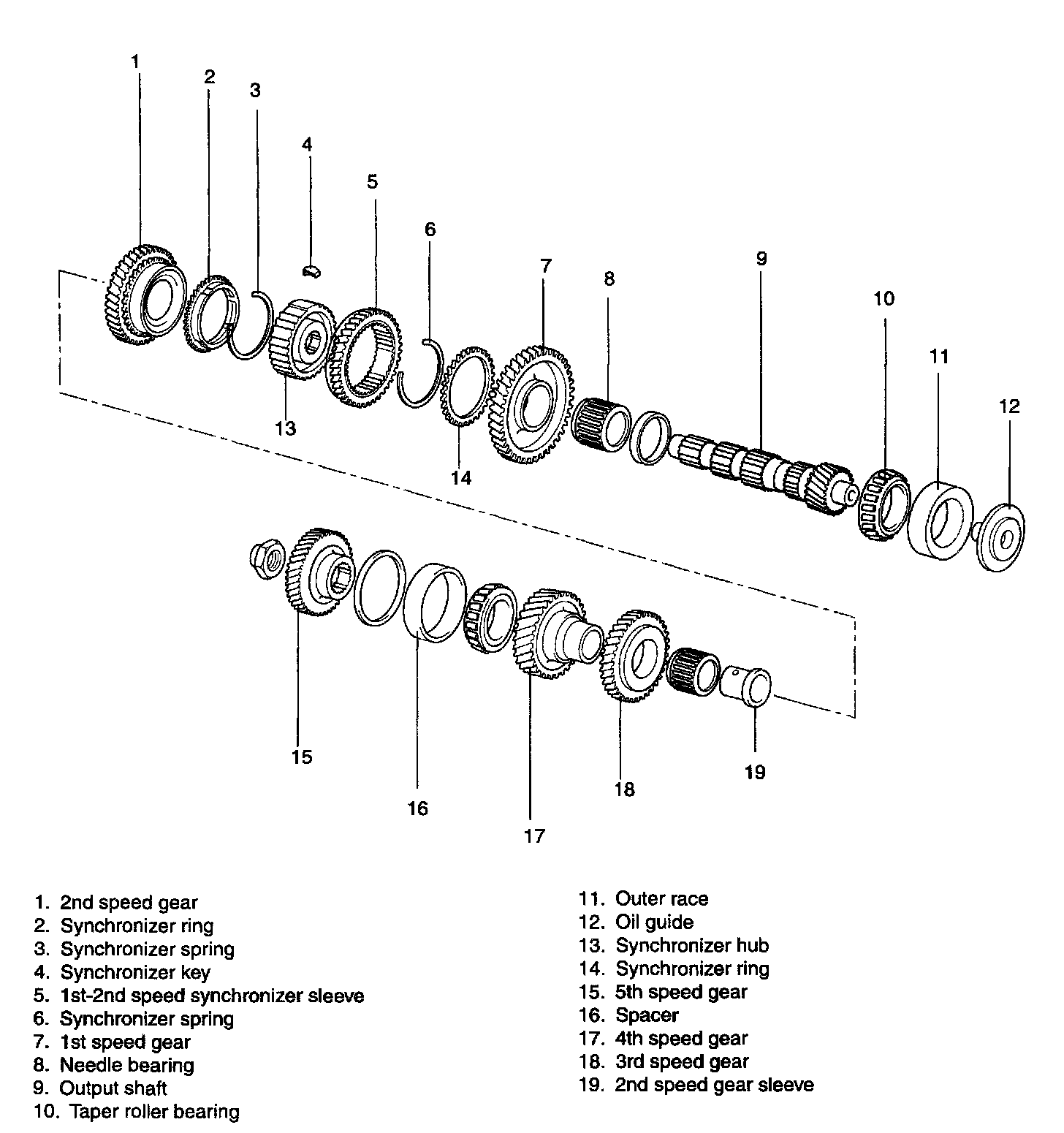 1
2
3
4
5
6
7
8
9
10
11
12
13
14
15
16
17
18
19

1. 2nd speed gear
2. Synchronizer ring
3. Synchronizer spring
4. Synchronizer key
5. 1st-2nd speed synchronizer sleeve
6. Synchronizer spring
7. 1st speed gear
8. Needle bearing
9. Output shaft
10. Taper roller bearing

11. Outer race
12. Oil guide
13. Synchronizer hub
14. Synchronizer ring
15. 5th speed gear
16. Spacer
17. 4th speed gear
18. 3rd speed gear
19. 2nd speed gear sleeve