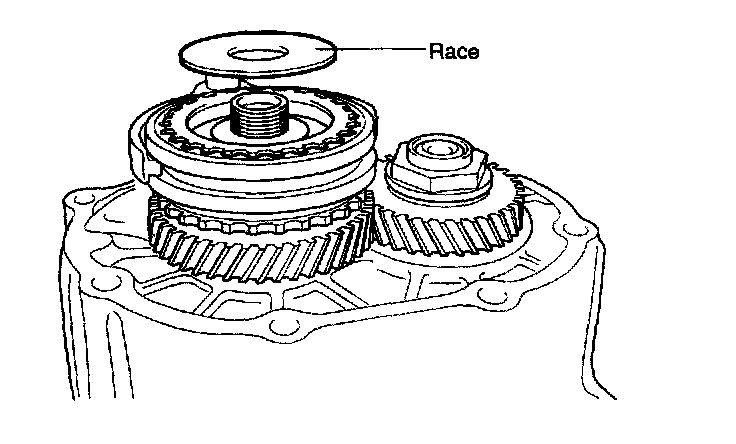 Race