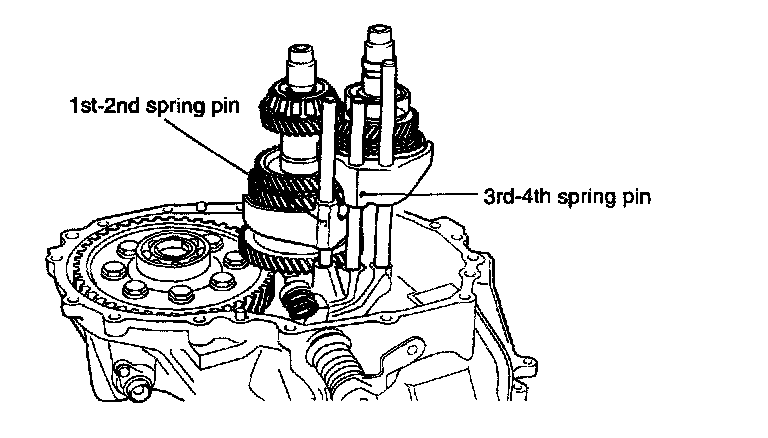 1st-2nd spring pin

3rd-4th spring pin