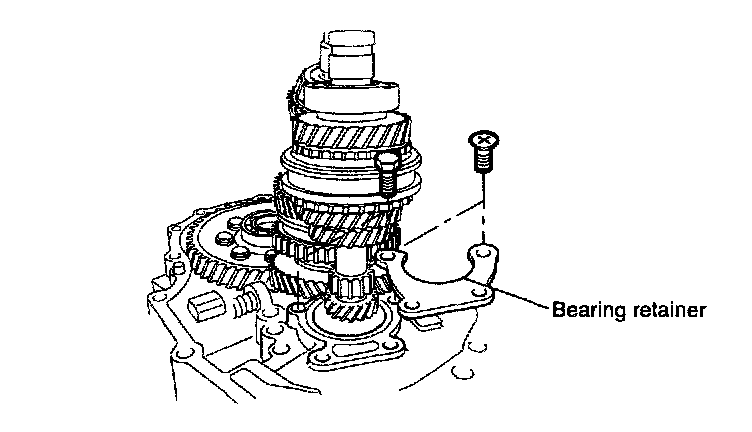 Bearing retainer