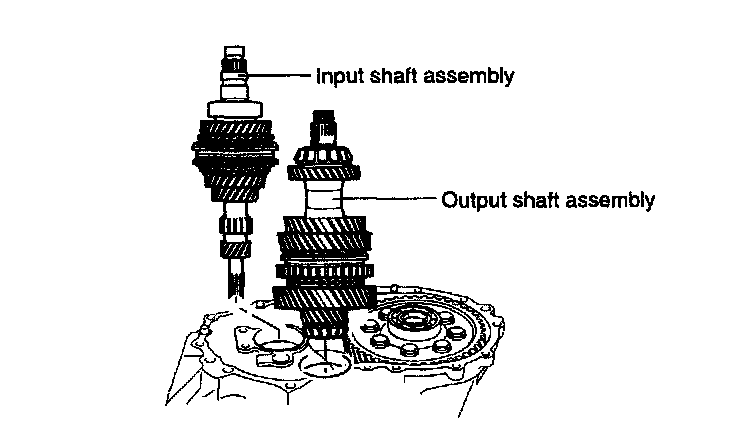 Input shaft assembly

Output shaft assembly