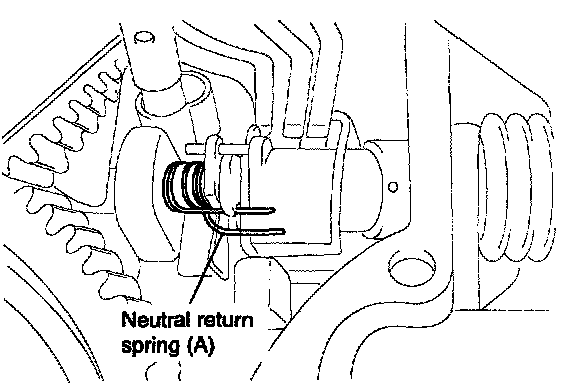 Neutral return spring (A)