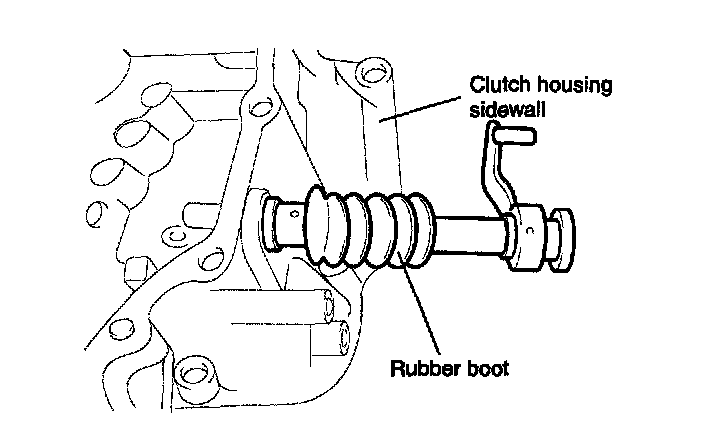 Clutch housing sidewall

Rubber boot