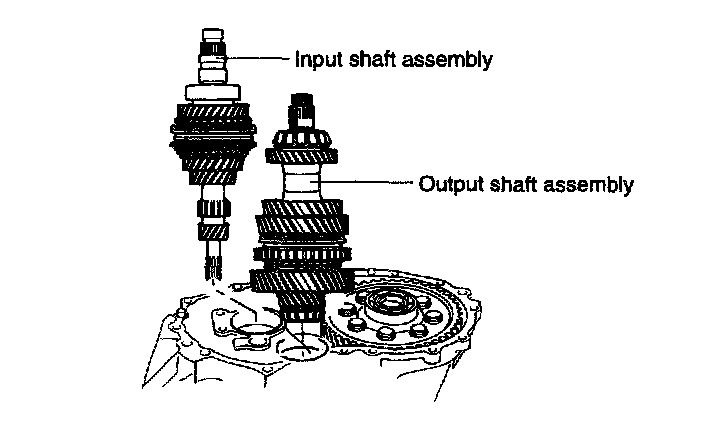 Input shaft assembly

Output shaft assembly