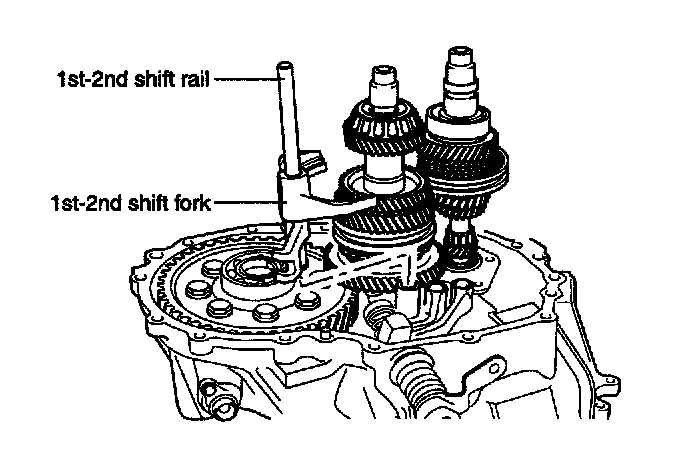 1st-2nd shift rail
1st-2nd shift fork