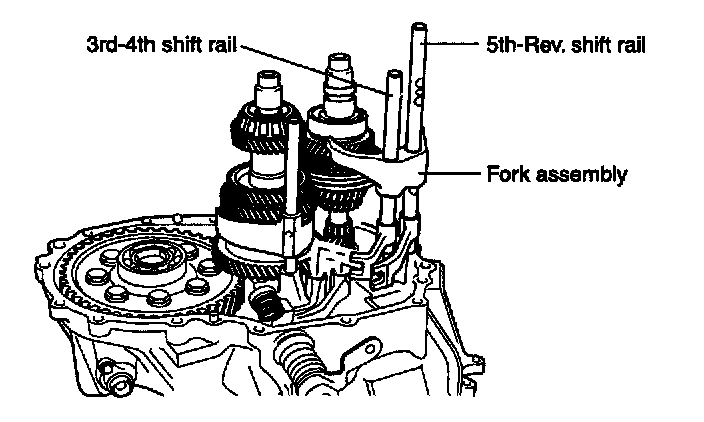 3rd-4th shift rail
5th-Rev. shift rail
Fork assembly