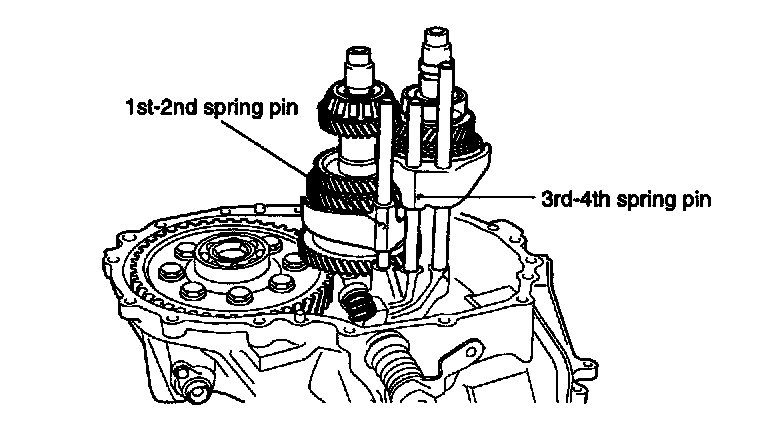 1st-2nd spring pin
3rd-4th spring pin