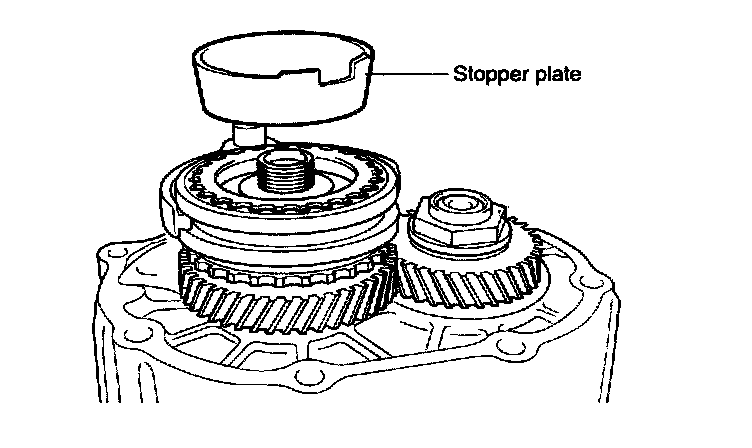 Stopper plate