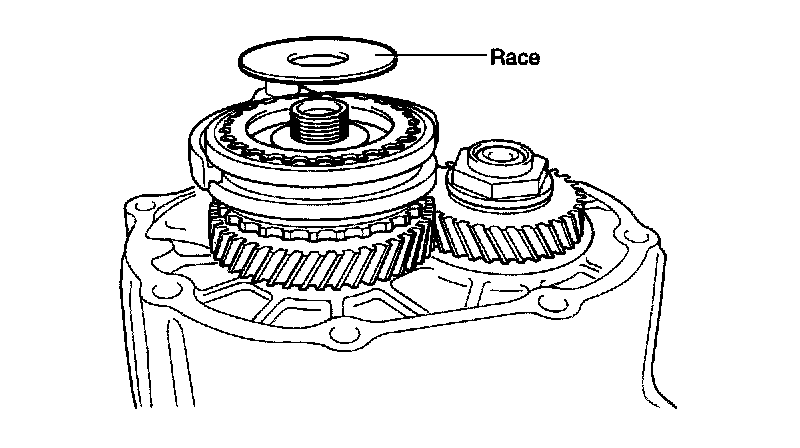 Race