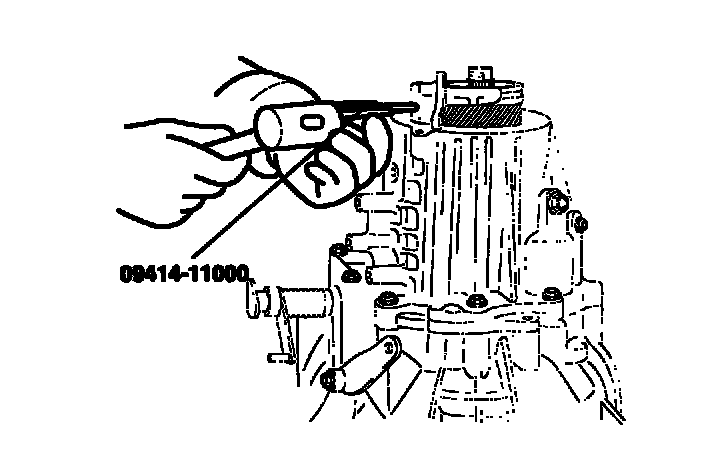 09414-11000