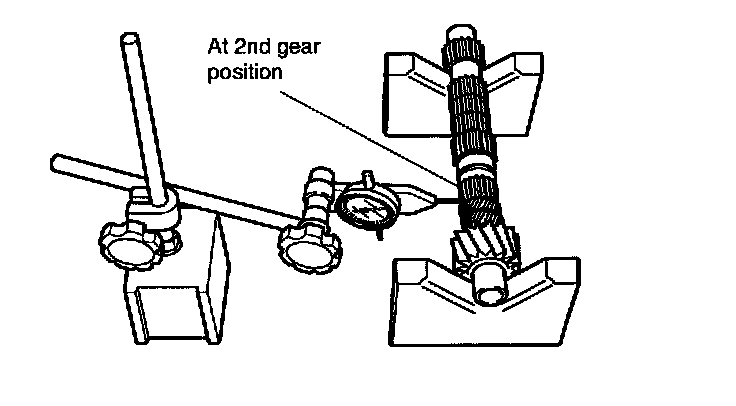 At 2nd gear position