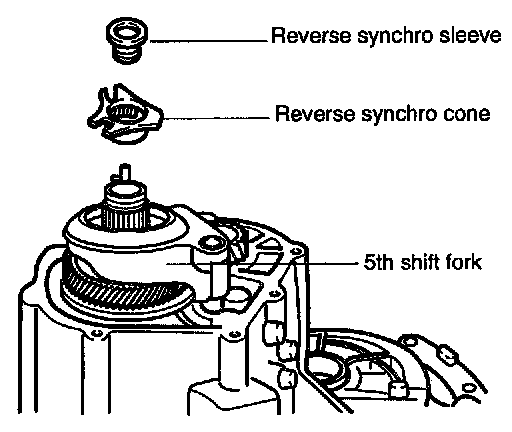 Reverse synchro sleeve

Reverse synchro cone

5th shift fork