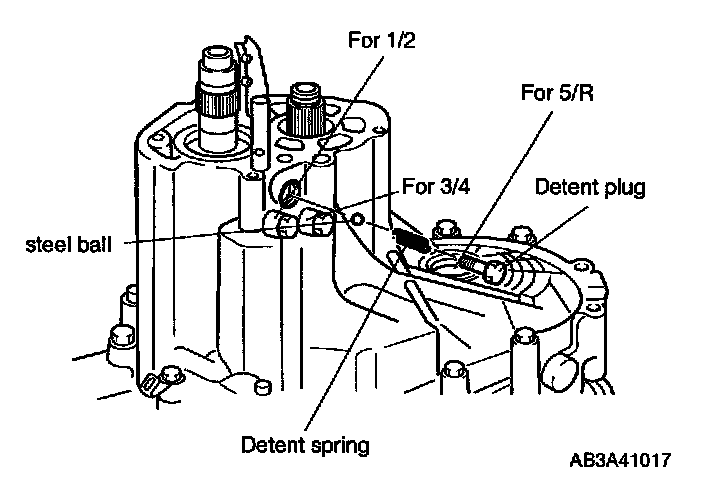 For 1/2
For 5/R
For 3/4
Detent plug
steel ball
Detent spring
AB3A41017