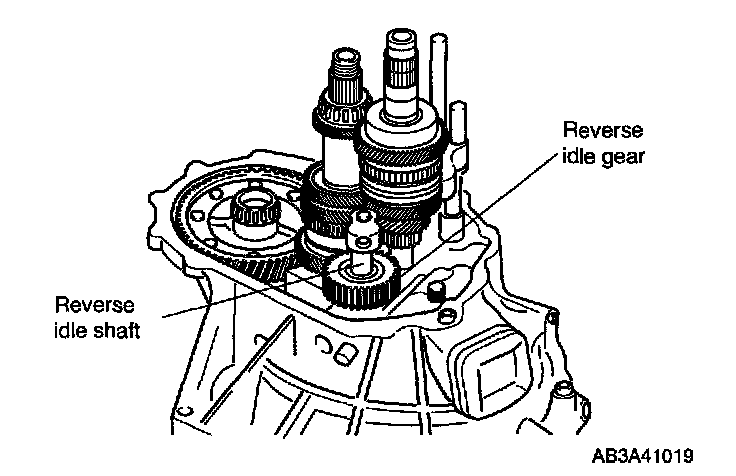 Reverse idle gear

Reverse idle shaft

AB3A41019