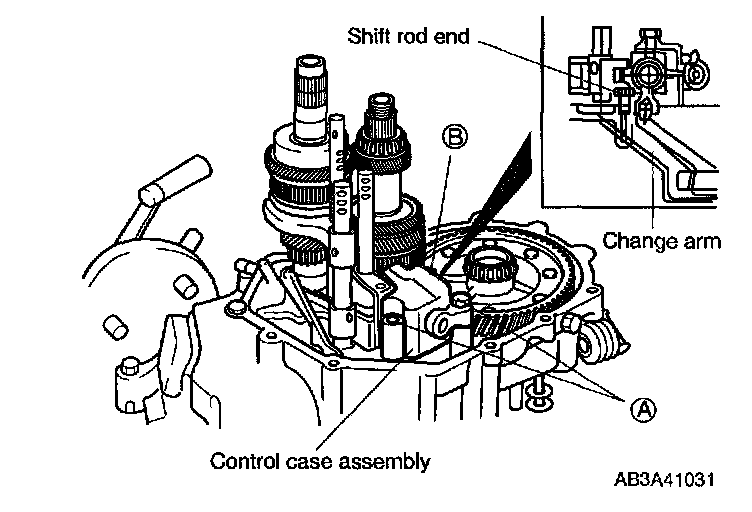 Shift rod end

B

Change arm

A

Control case assembly

AB3A41031