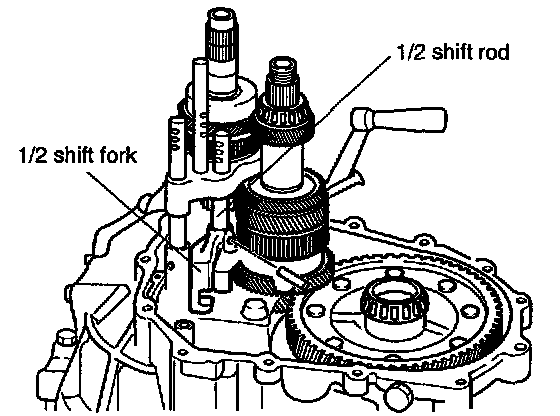 1/2 shift rod

1/2 shift fork