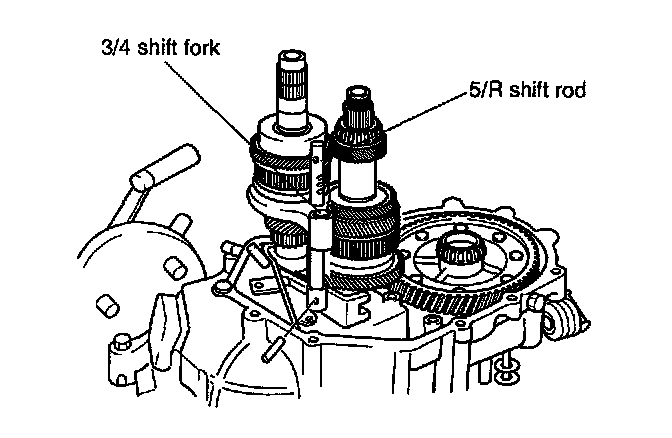 3/4 shift fork

5/R shift rod