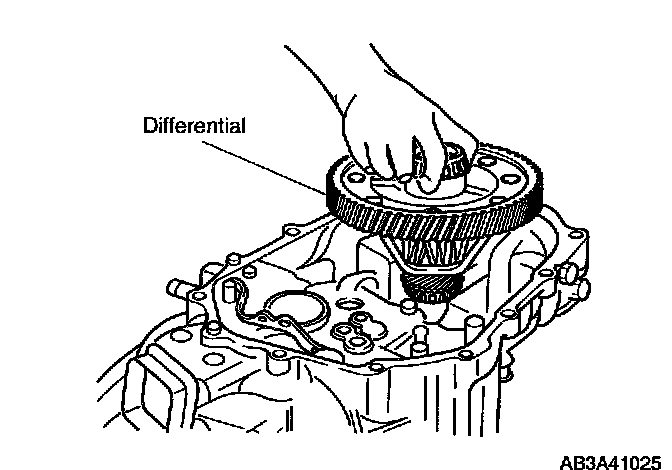 Differential

AB3A41025