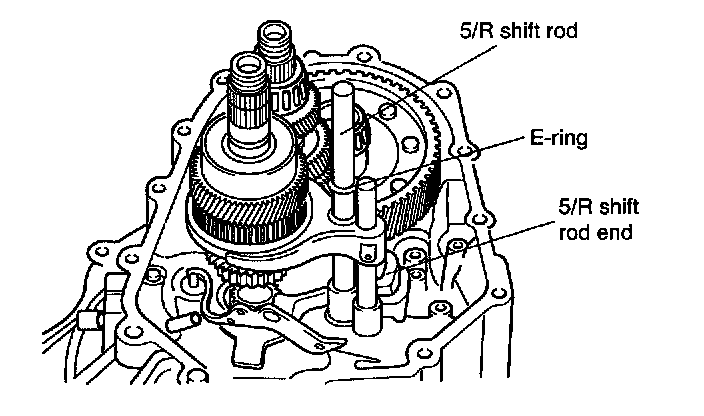 5/R shift rod

E-ring

5/R shift rod end