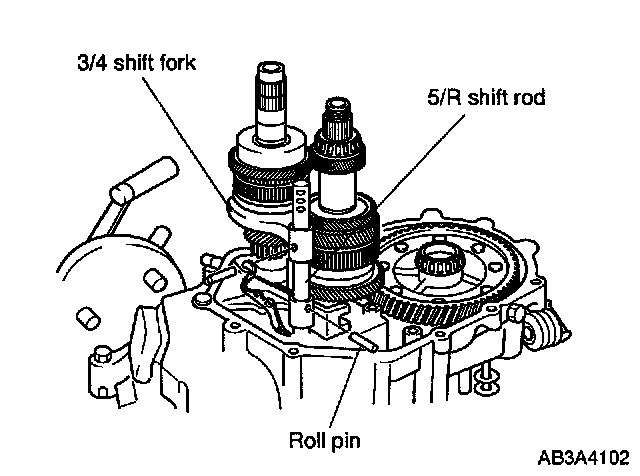 3/4 shift fork

5/R shift rod

Roll pin

AB3A4102