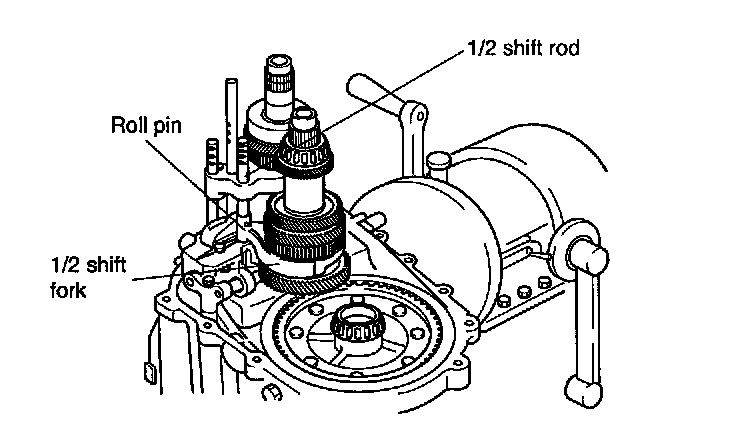 1/2 shift rod

Roll pin

1/2 shift fork